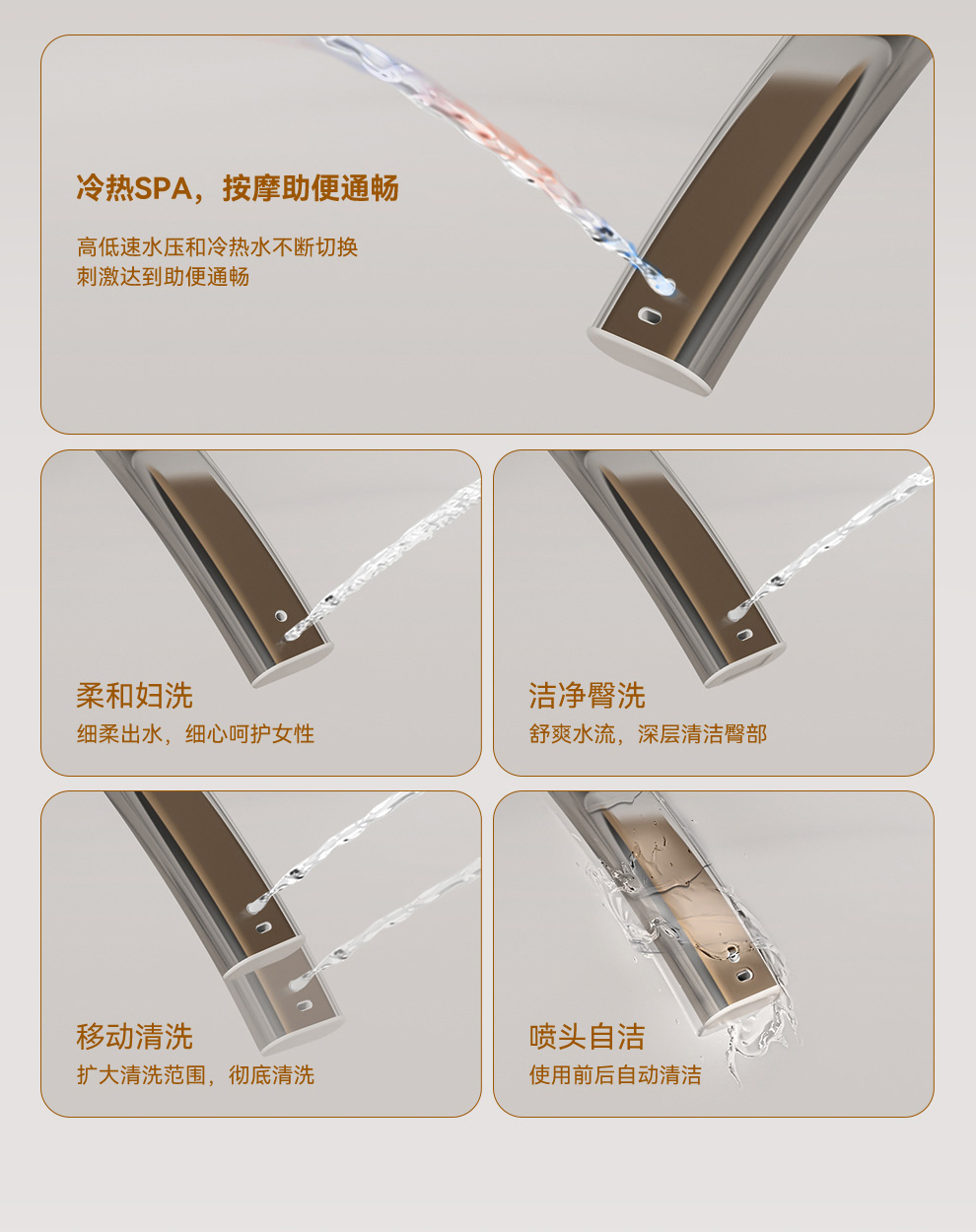 冷热SPA，按摩助便通畅

高低速水压和冷热水不断切换
刺激达到助便通畅

柔和妇洗

细柔出水，细心呵护女性

洁净臀洗

舒爽水流，深层清洁臀部

移动清洗

扩大清洗范围，彻底清洗

喷头自洁

使用前后自动清洁